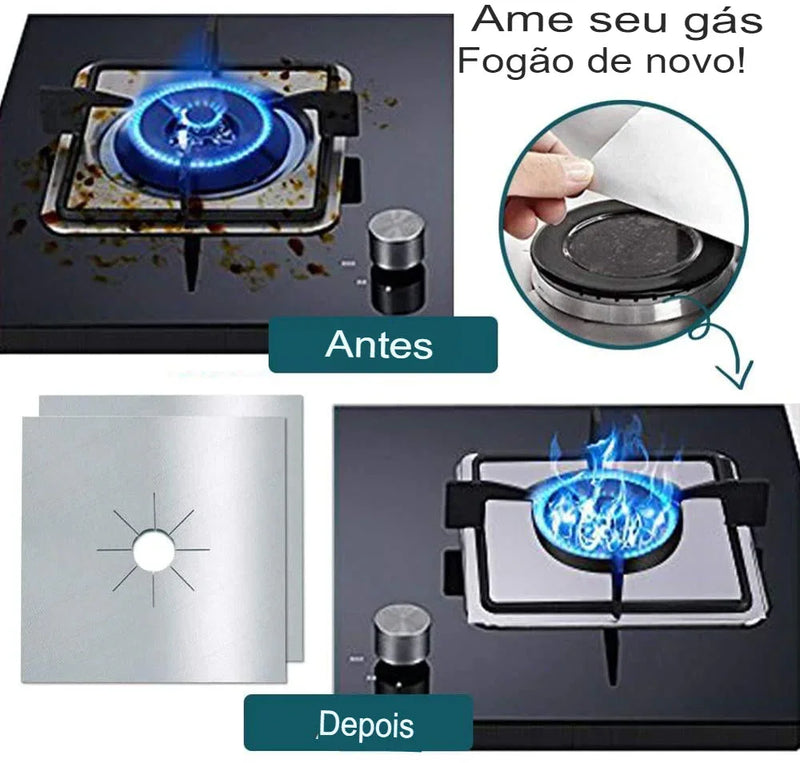 Ame seu gás
Fogão de novo!

Antes

Depois