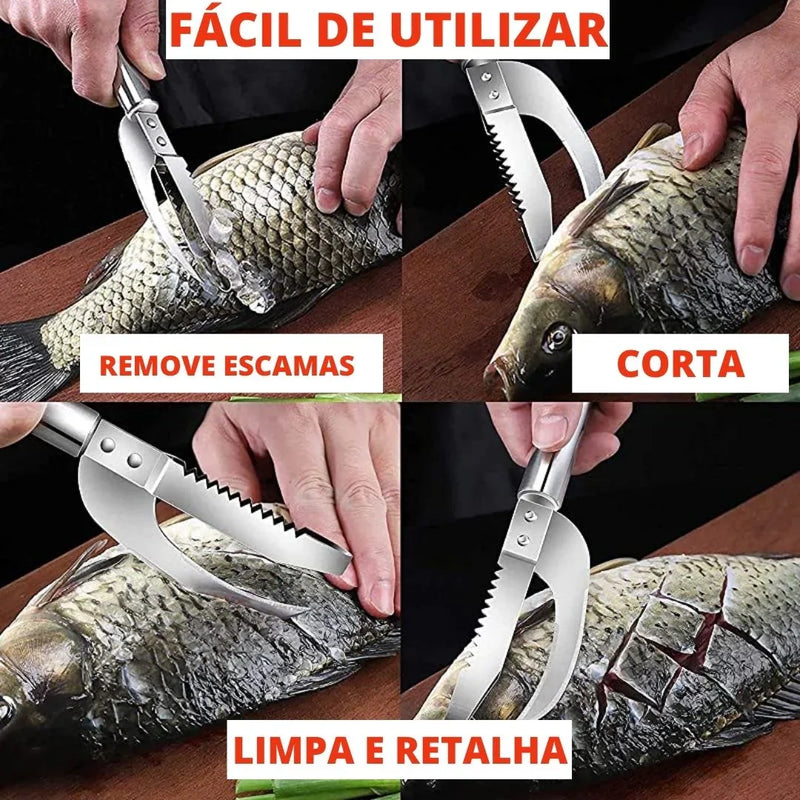 FÁCIL DE UTILIZAR

REMOVE ESCAMAS

CORTA

LIMPA E RETALHA