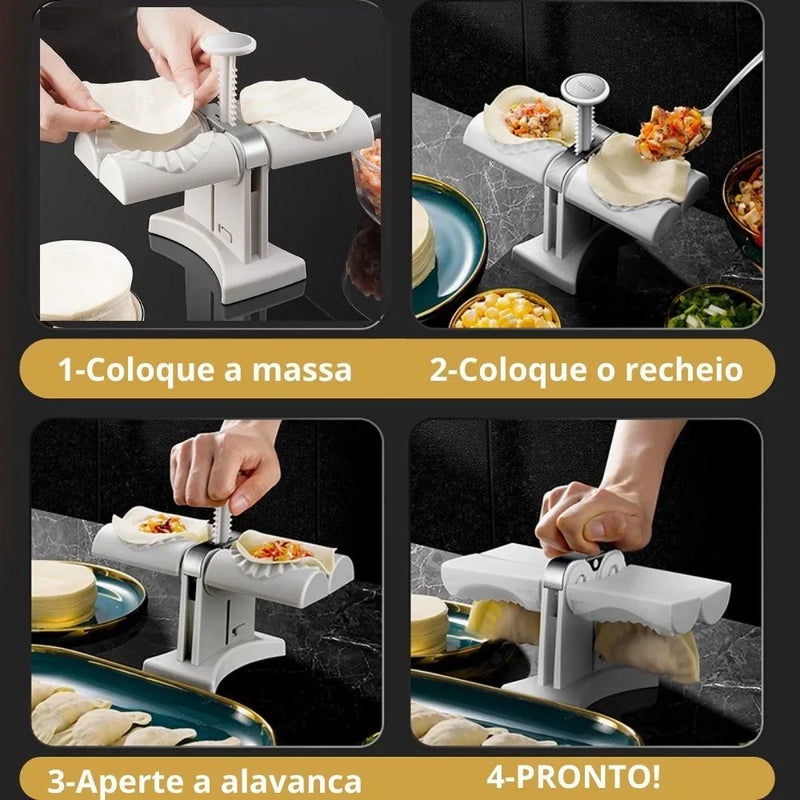 1-Coloque a massa

2-Coloque o recheio

3-Aperte a alavanca

4-PRONTO!